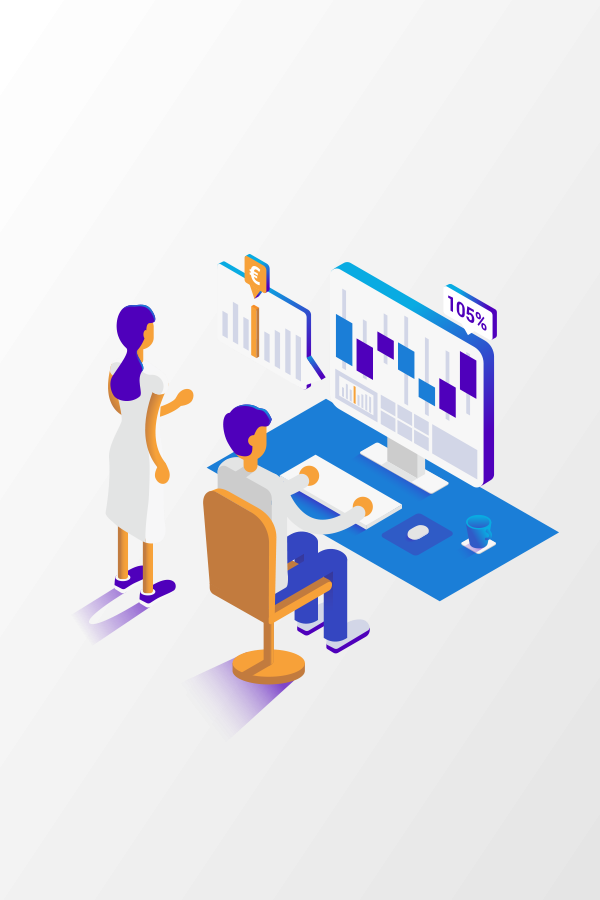 €

105%